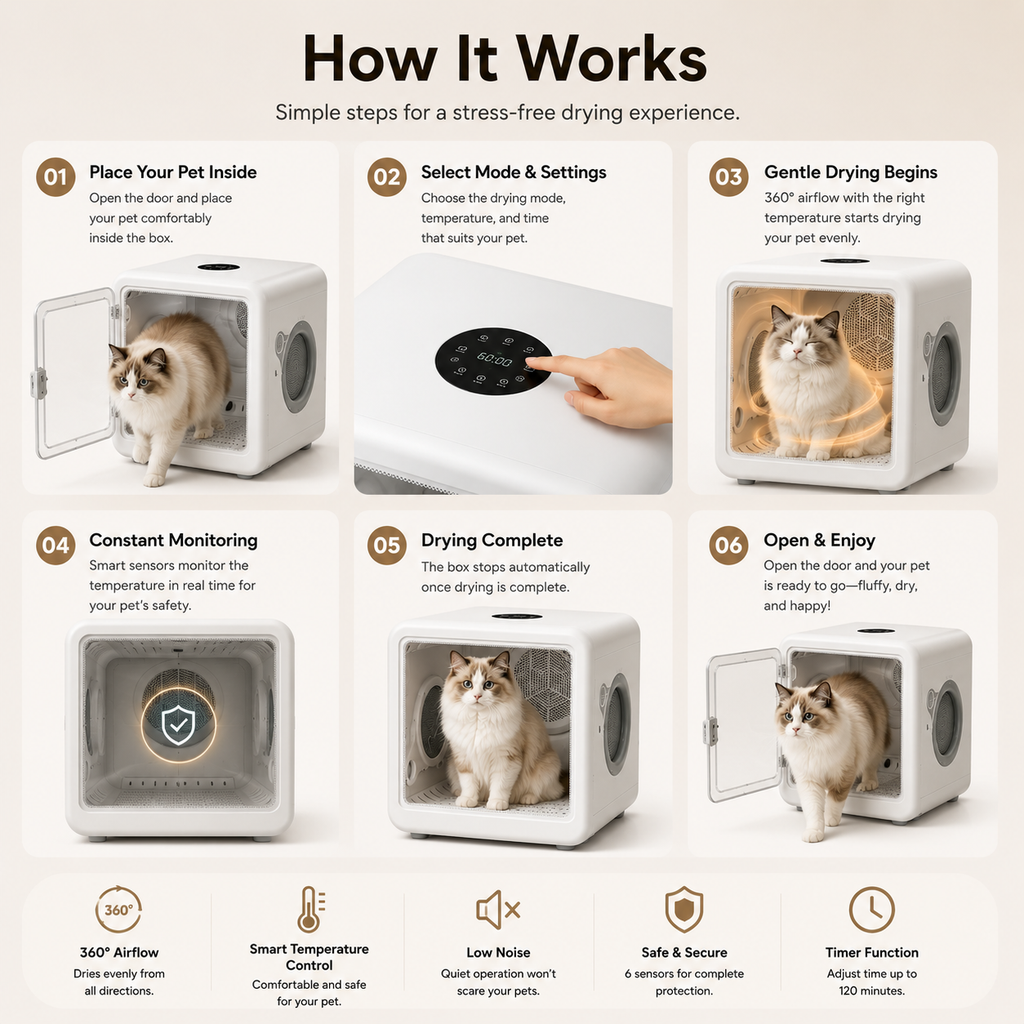 How It Works

Simple steps for a stress-free drying experience.

01 Place Your Pet Inside
Open the door and place your pet comfortably inside the box.

02 Select Mode & Settings
Choose the drying mode, temperature, and time that suits your pet.

60:00

03 Gentle Drying Begins
360° airflow with the right temperature starts drying your pet evenly.

04 Constant Monitoring
Smart sensors monitor the temperature in real time for your pet's safety.

05 Drying Complete
The box stops automatically once drying is complete.

06 Open & Enjoy
Open the door and your pet is ready to go—fluffy, dry, and happy!

360°
360° Airflow
Dries evenly from all directions.

Smart Temperature Control
Comfortable and safe for your pet.

Low Noise
Quiet operation won't scare your pets.

Safe & Secure
6 sensors for complete protection.

Timer Function
Adjust time up to 120 minutes.