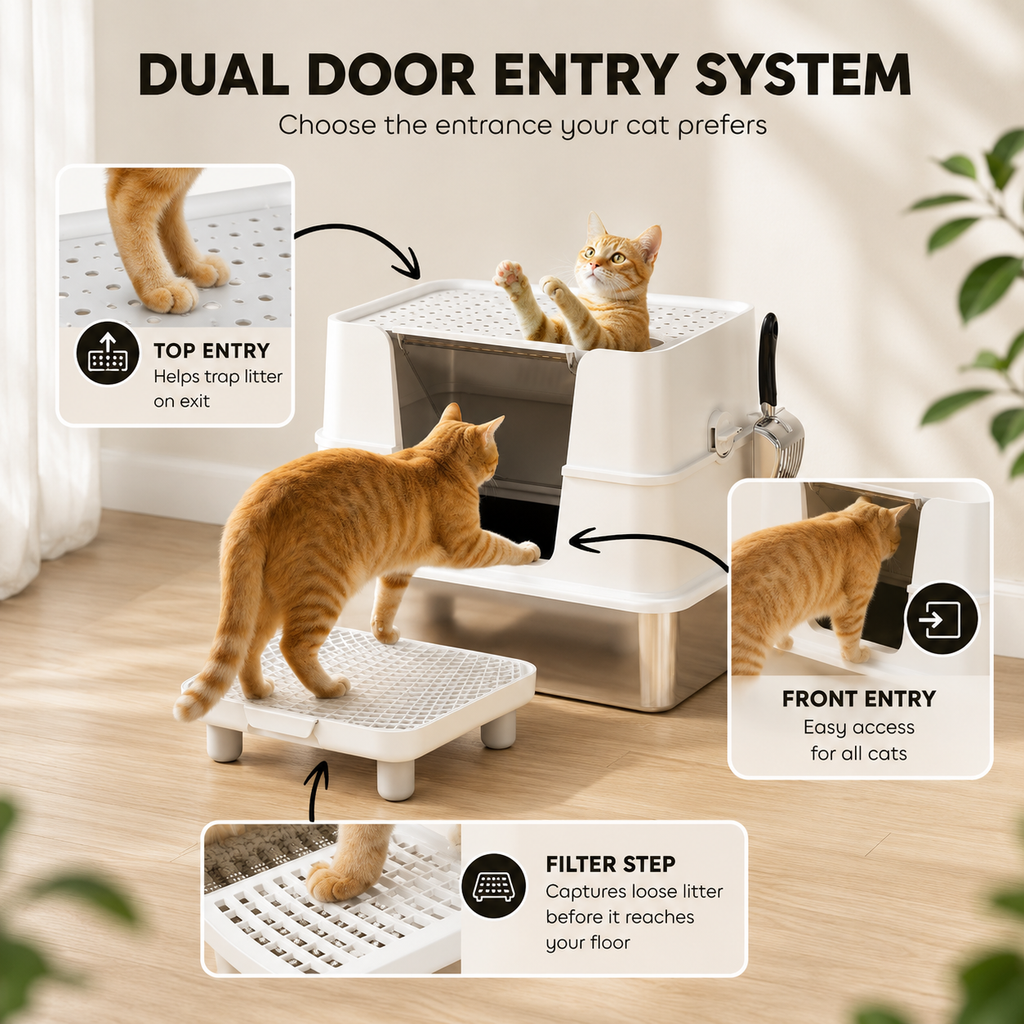 DUAL DOOR ENTRY SYSTEM
Choose the entrance your cat prefers

TOP ENTRY
Helps trap litter on exit

FRONT ENTRY
Easy access for all cats

FILTER STEP
Captures loose litter before it reaches your floor