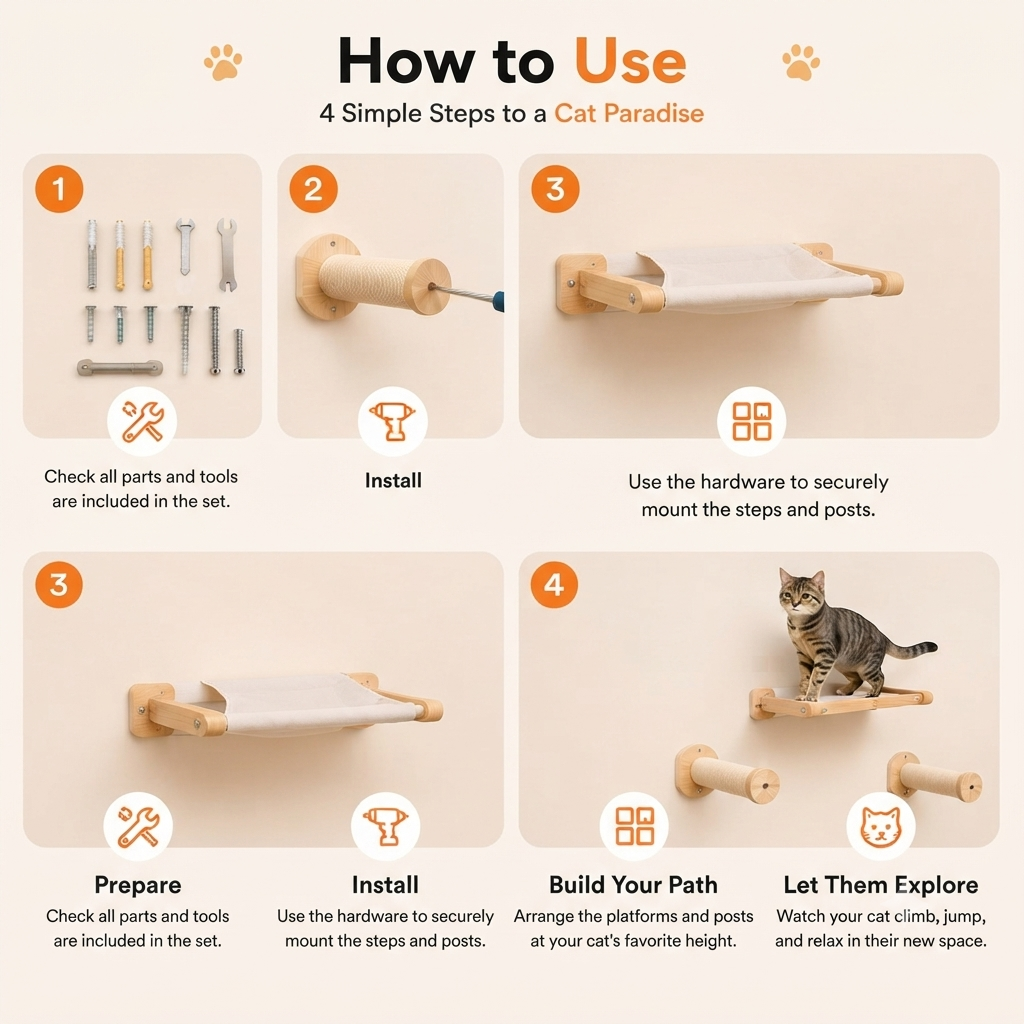 How to Use

4 Simple Steps to a Cat Paradise

1

Check all parts and tools are included in the set.

2

Install

3

Use the hardware to securely mount the steps and posts.

3

4

Prepare

Check all parts and tools are included in the set.

Install

Use the hardware to securely mount the steps and posts.

Build Your Path

Arrange the platforms and posts at your cat's favorite height.

Let Them Explore

Watch your cat climb, jump, and relax in their new space.