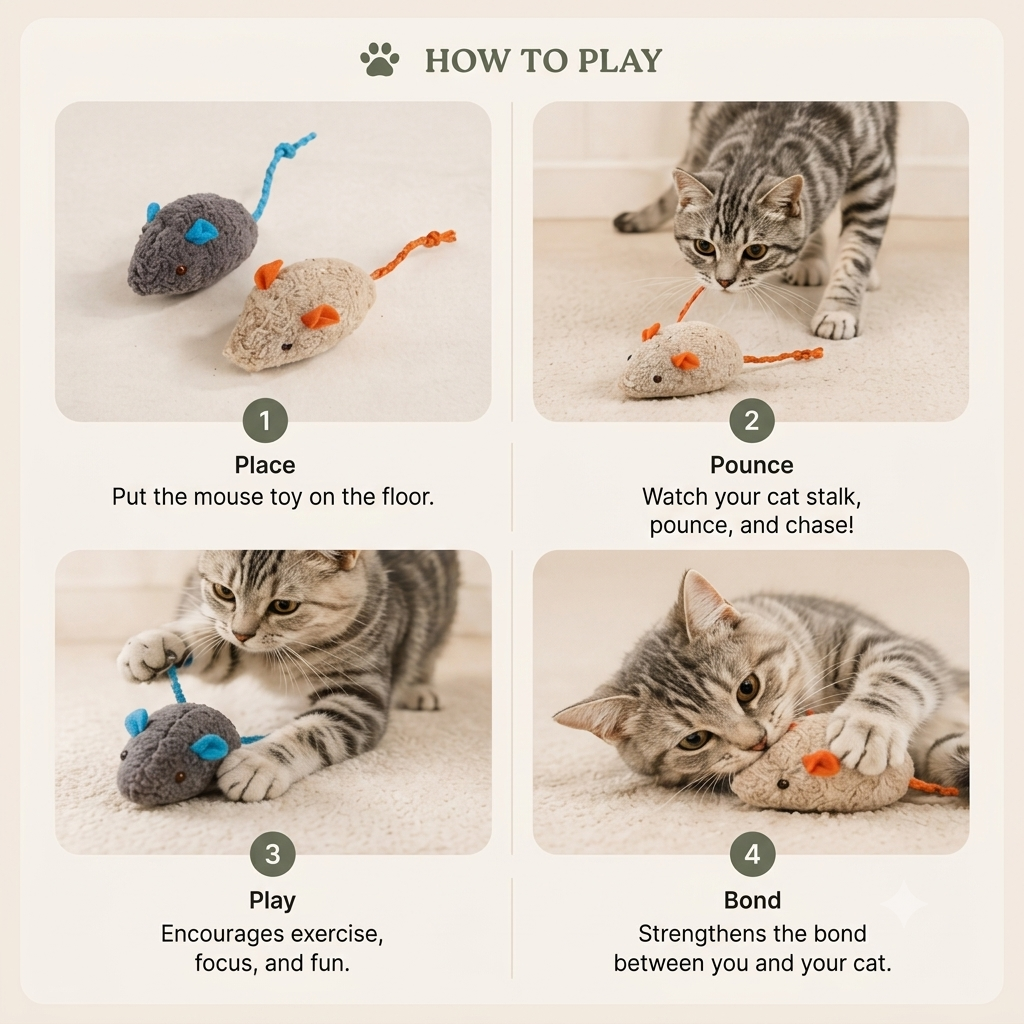 HOW TO PLAY

1
Place
Put the mouse toy on the floor.

2
Pounce
Watch your cat stalk, pounce, and chase!

3
Play
Encourages exercise, focus, and fun.

4
Bond
Strengthens the bond between you and your cat.