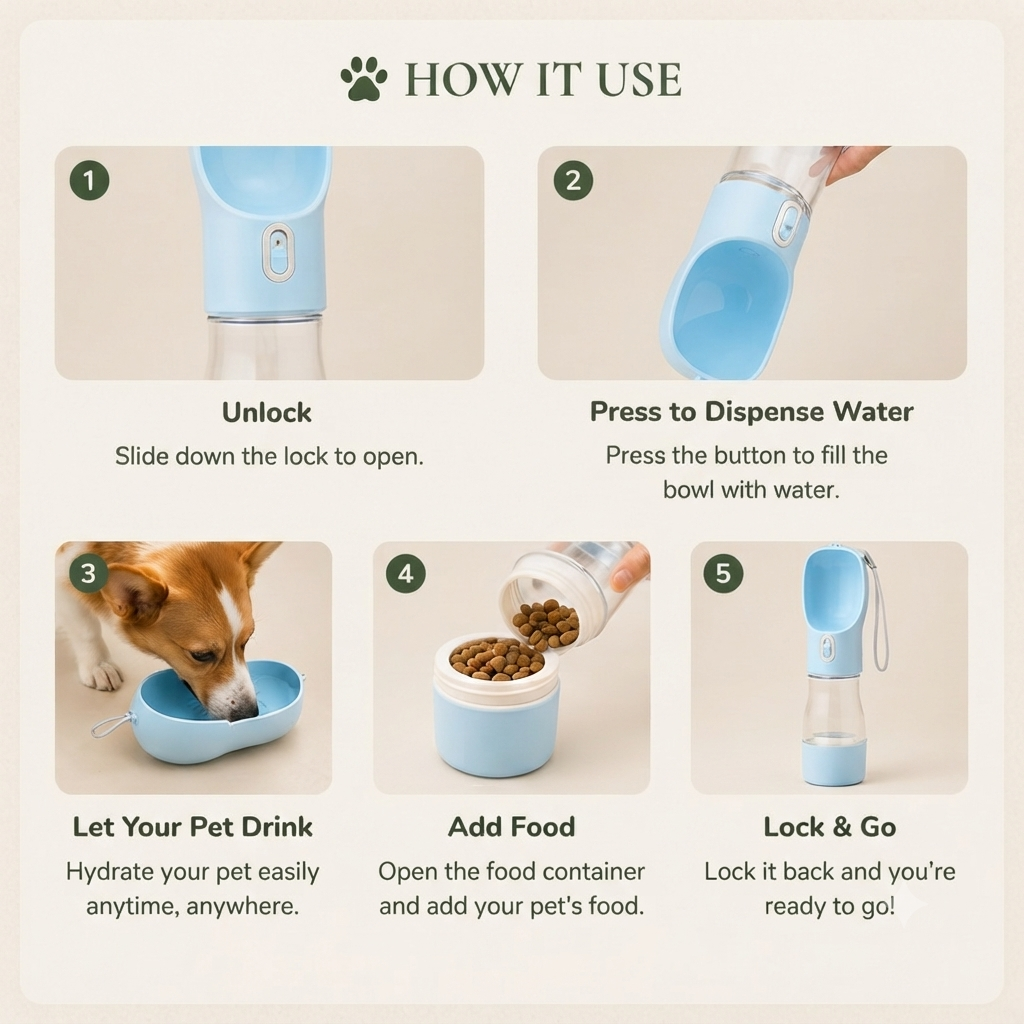 HOW IT USE

1

Unlock

Slide down the lock to open.

2

Press to Dispense Water

Press the button to fill the bowl with water.

3

Let Your Pet Drink

Hydrate your pet easily anytime, anywhere.

4

Add Food

Open the food container and add your pet's food.

5

Lock & Go

Lock it back and you're ready to go!