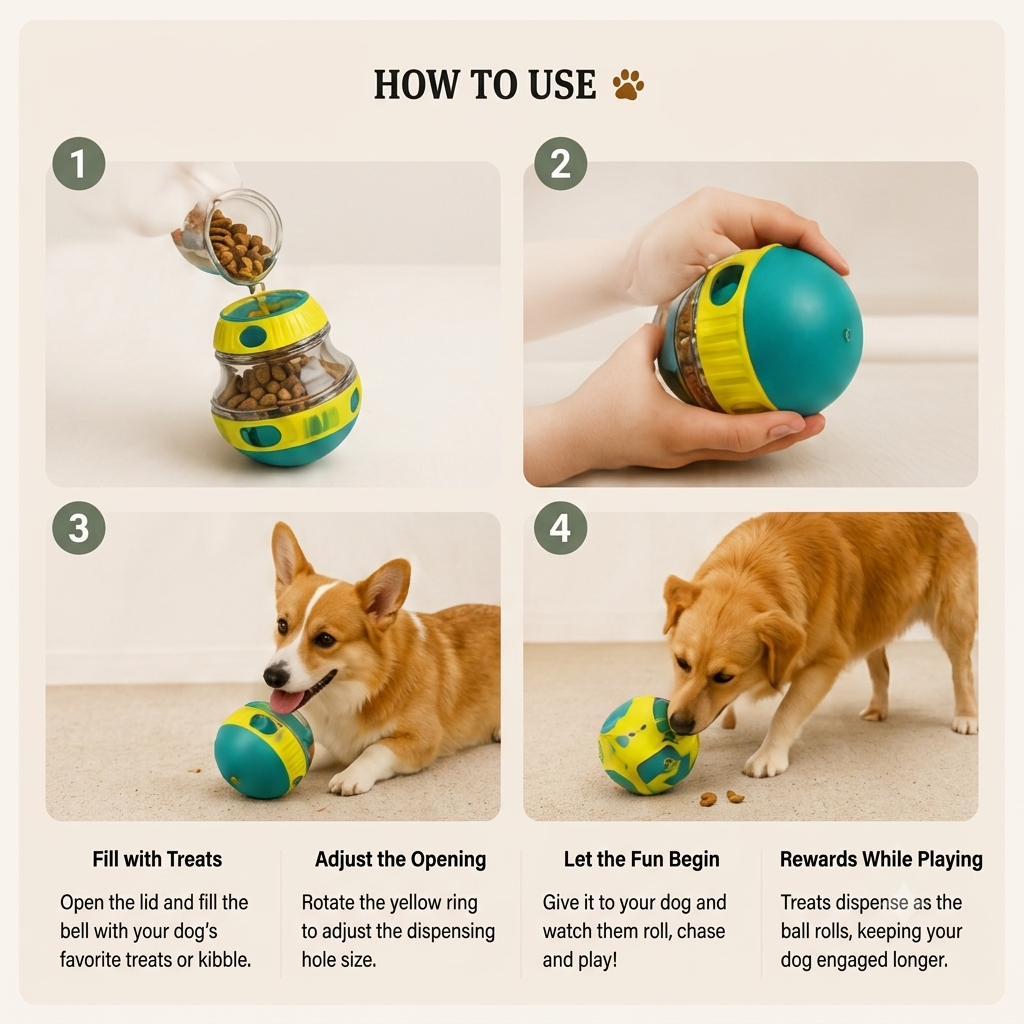 HOW TO USE

1

2

3

4

Fill with Treats

Open the lid and fill the bell with your dog's favorite treats or kibble.

Adjust the Opening

Rotate the yellow ring to adjust the dispensing hole size.

Let the Fun Begin

Give it to your dog and watch them roll, chase and play!

Rewards While Playing

Treats dispense as the ball rolls, keeping your dog engaged longer.