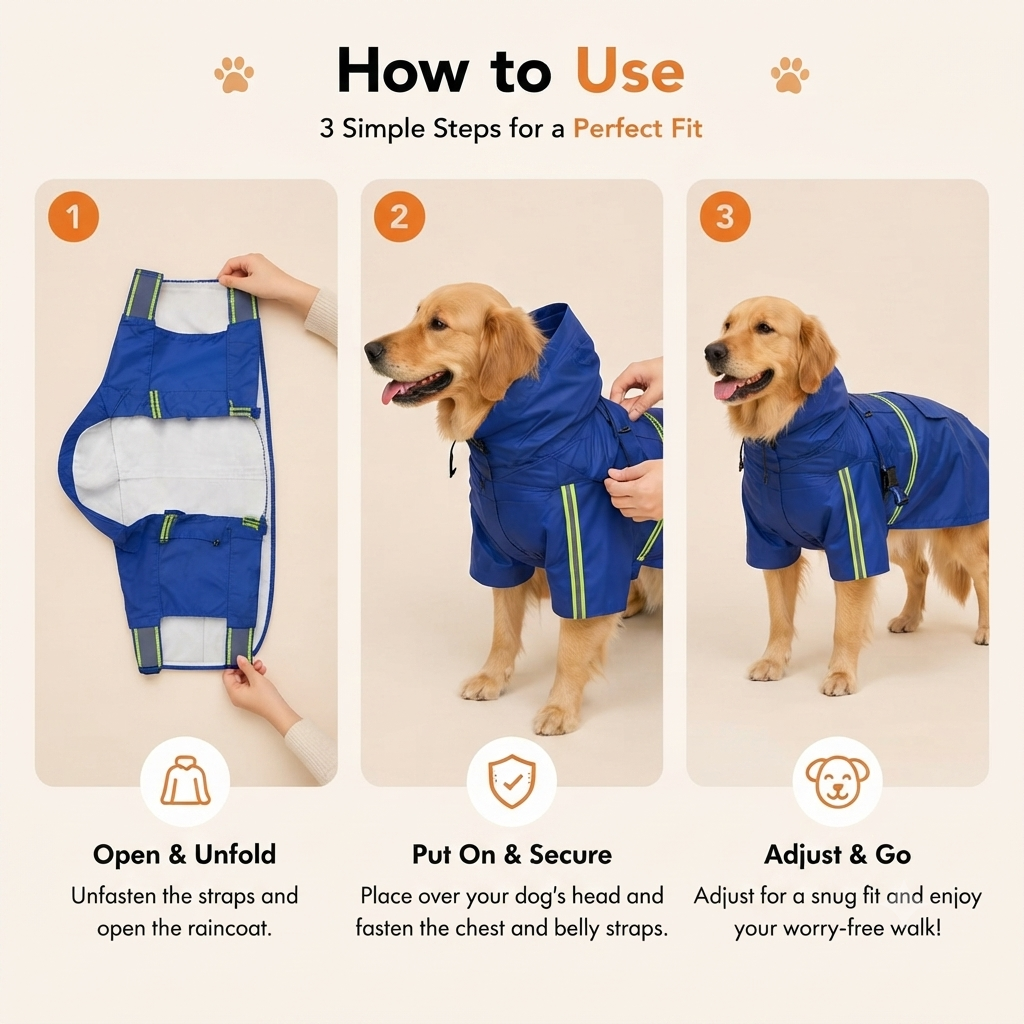 How to Use

3 Simple Steps for a Perfect Fit

1

2

3

Open & Unfold

Unfasten the straps and open the raincoat.

Put On & Secure

Place over your dog's head and fasten the chest and belly straps.

Adjust & Go

Adjust for a snug fit and enjoy your worry-free walk!