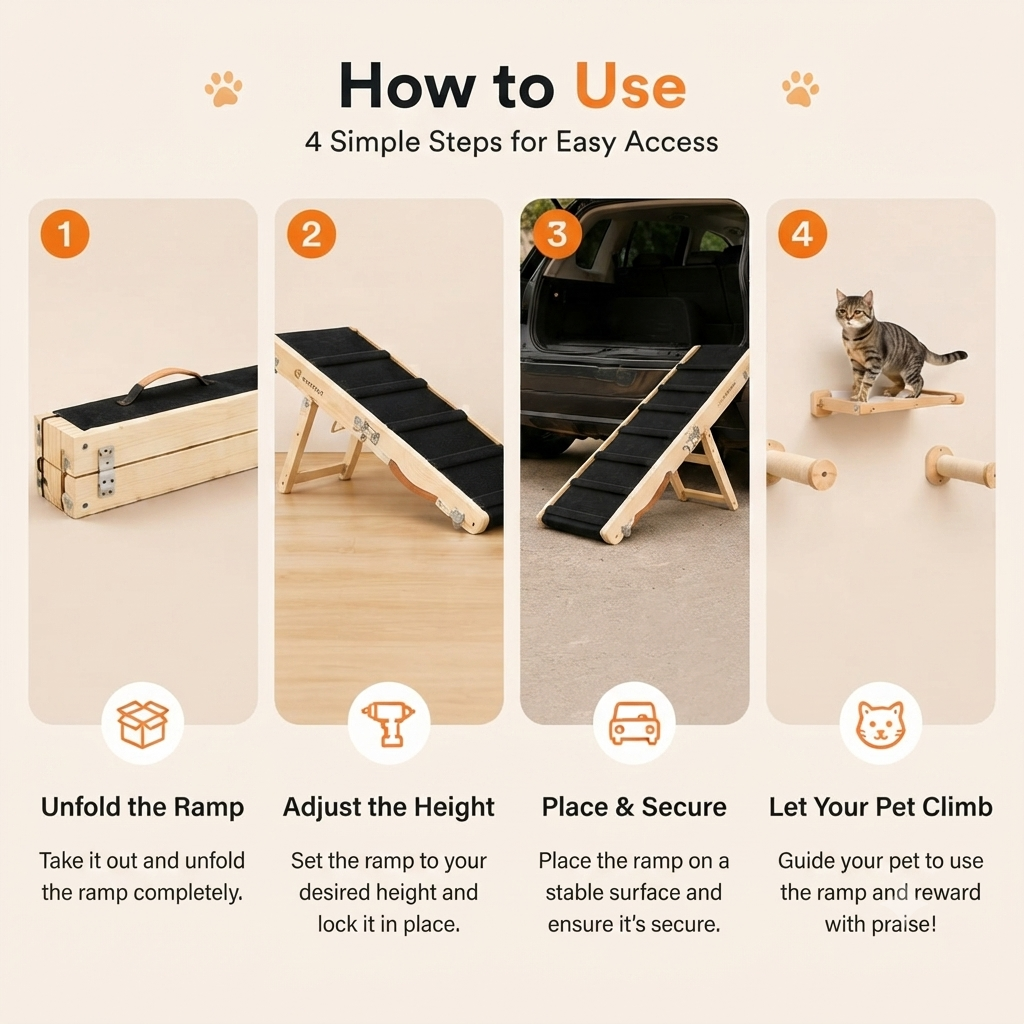 How to Use
4 Simple Steps for Easy Access

1

2

3

4

Unfold the Ramp
Take it out and unfold the ramp completely.

Adjust the Height
Set the ramp to your desired height and lock it in place.

Place & Secure
Place the ramp on a stable surface and ensure it's secure.

Let Your Pet Climb
Guide your pet to use the ramp and reward with praise!