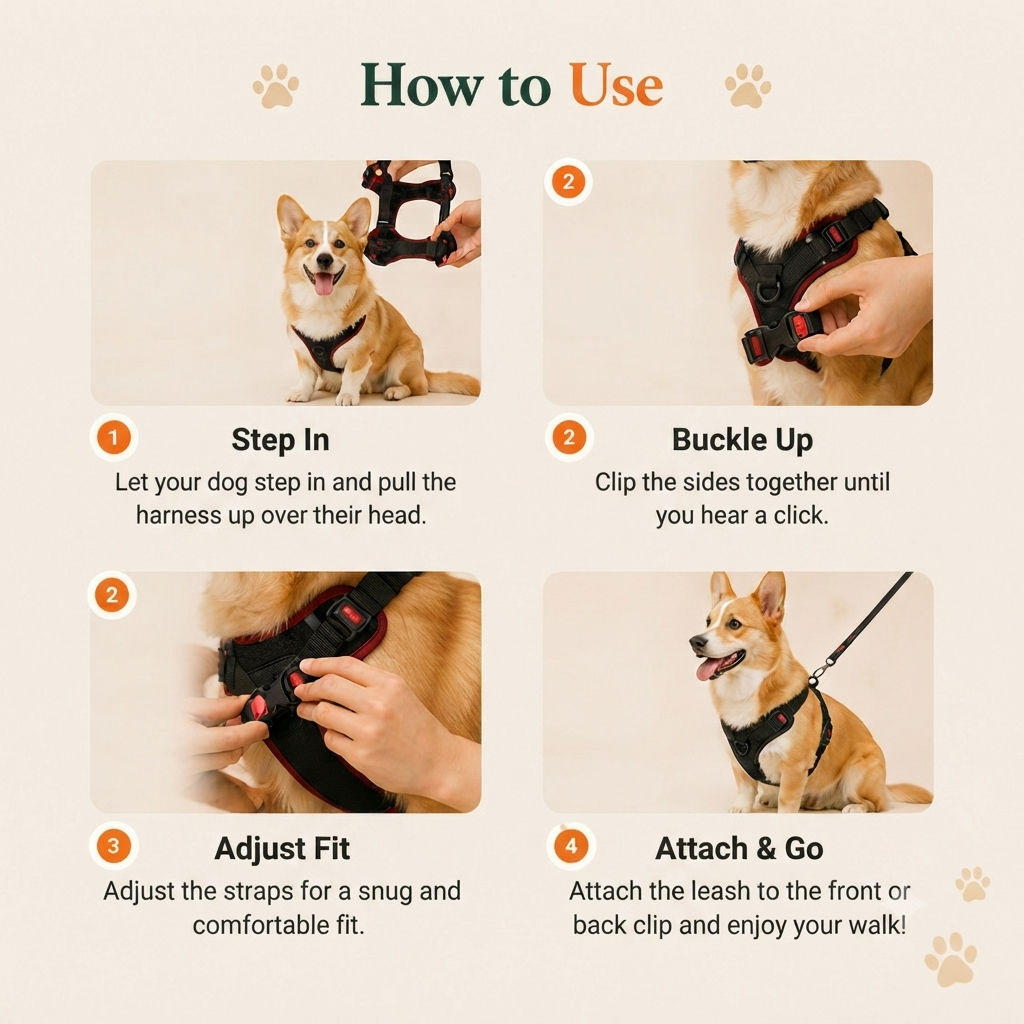 How to Use

2

1 Step In
Let your dog step in and pull the harness up over their head.

2 Buckle Up
Clip the sides together until you hear a click.

2

3 Adjust Fit
Adjust the straps for a snug and comfortable fit.

4 Attach & Go
Attach the leash to the front or back clip and enjoy your walk!