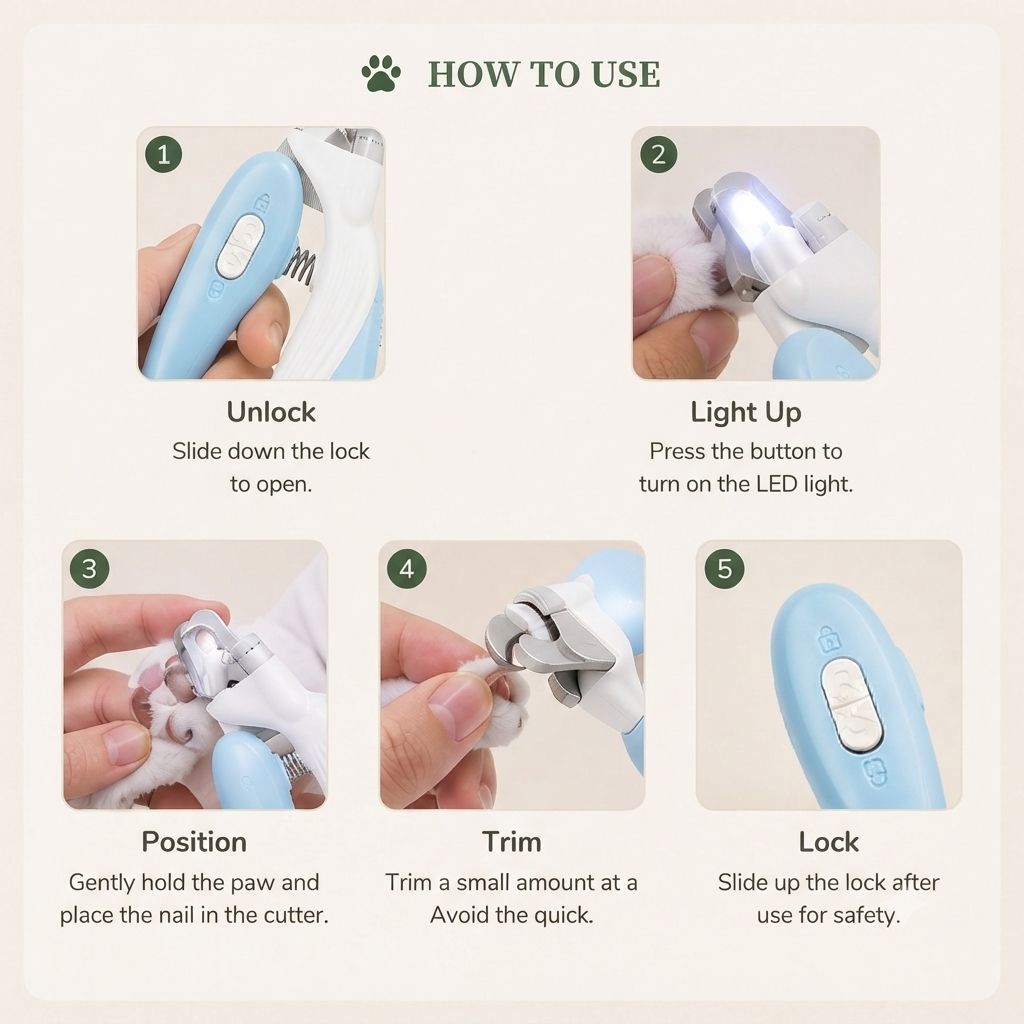 HOW TO USE

1

Unlock

Slide down the lock to open.

2

Light Up

Press the button to turn on the LED light.

3

Position

Gently hold the paw and place the nail in the cutter.

4

Trim

Trim a small amount at a Avoid the quick.

5

Lock

Slide up the lock after use for safety.