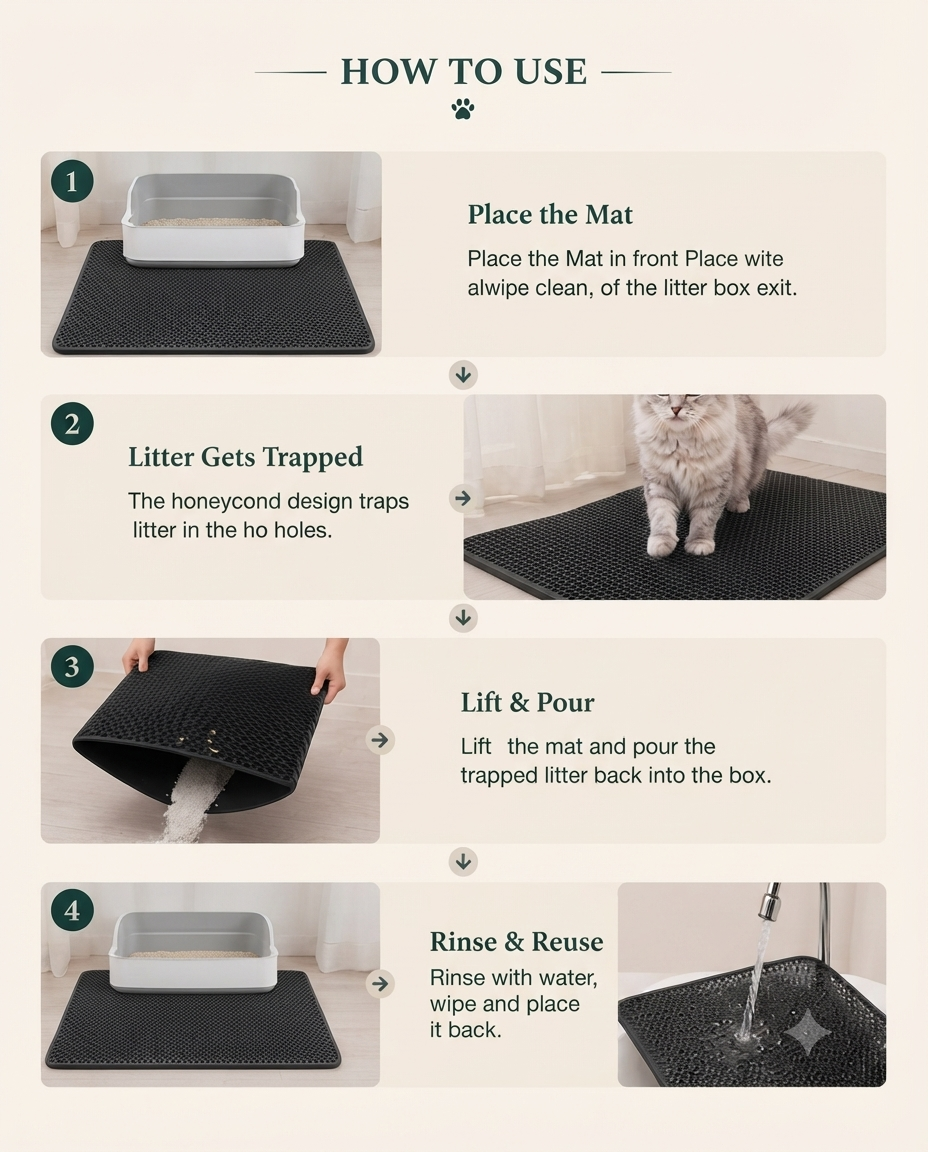 HOW TO USE

1

Place the Mat

Place the Mat in front Place wite alwipe clean, of the litter box exit.

2

Litter Gets Trapped

The honeycond design traps litter in the ho holes.

3

Lift & Pour

Lift the mat and pour the trapped litter back into the box.

4

Rinse & Reuse

Rinse with water, wipe and place it back.