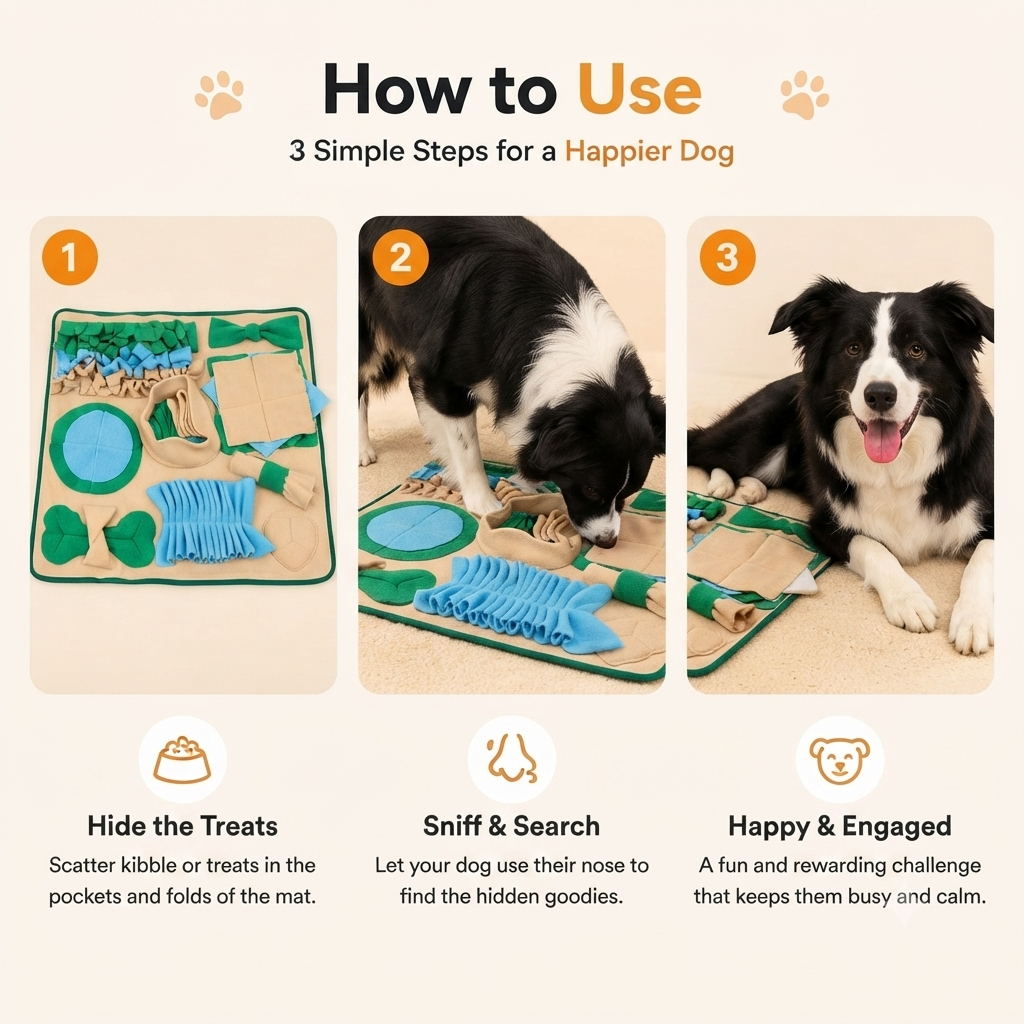 How to Use

3 Simple Steps for a Happier Dog

1

2

3

Hide the Treats

Scatter kibble or treats in the pockets and folds of the mat.

Sniff & Search

Let your dog use their nose to find the hidden goodies.

Happy & Engaged

A fun and rewarding challenge that keeps them busy and calm.