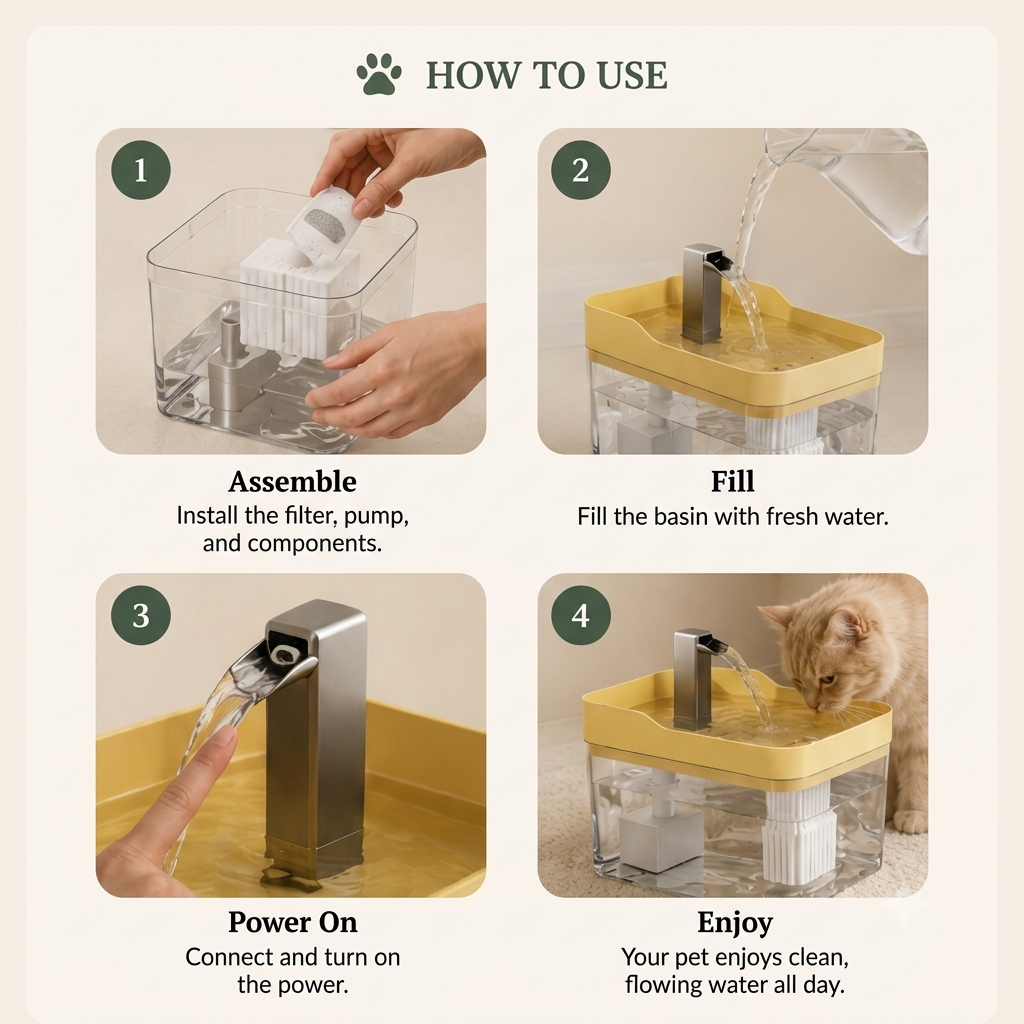 HOW TO USE

1

Assemble
Install the filter, pump, and components.

2

Fill
Fill the basin with fresh water.

3

Power On
Connect and turn on the power.

4

Enjoy
Your pet enjoys clean, flowing water all day.