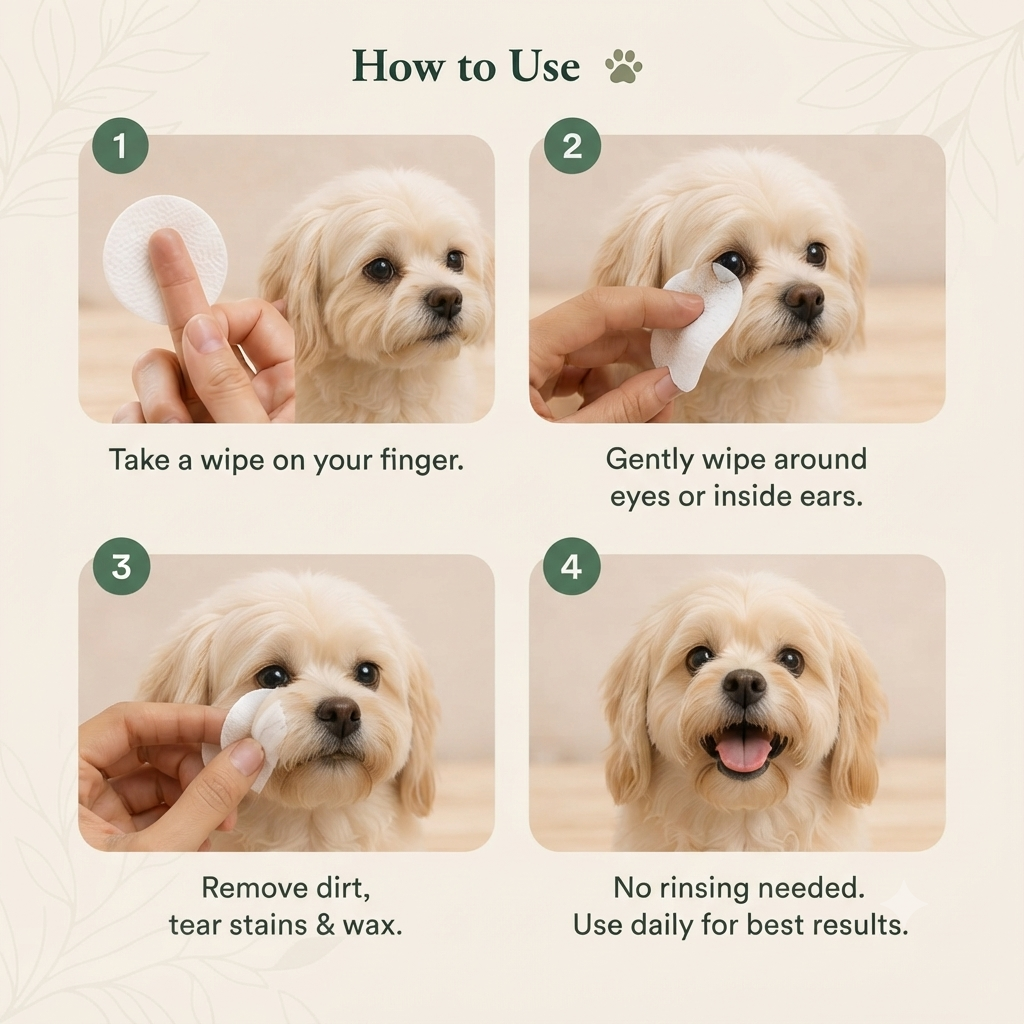 How to Use

1

Take a wipe on your finger.

2

Gently wipe around eyes or inside ears.

3

Remove dirt, tear stains & wax.

4

No rinsing needed. Use daily for best results.