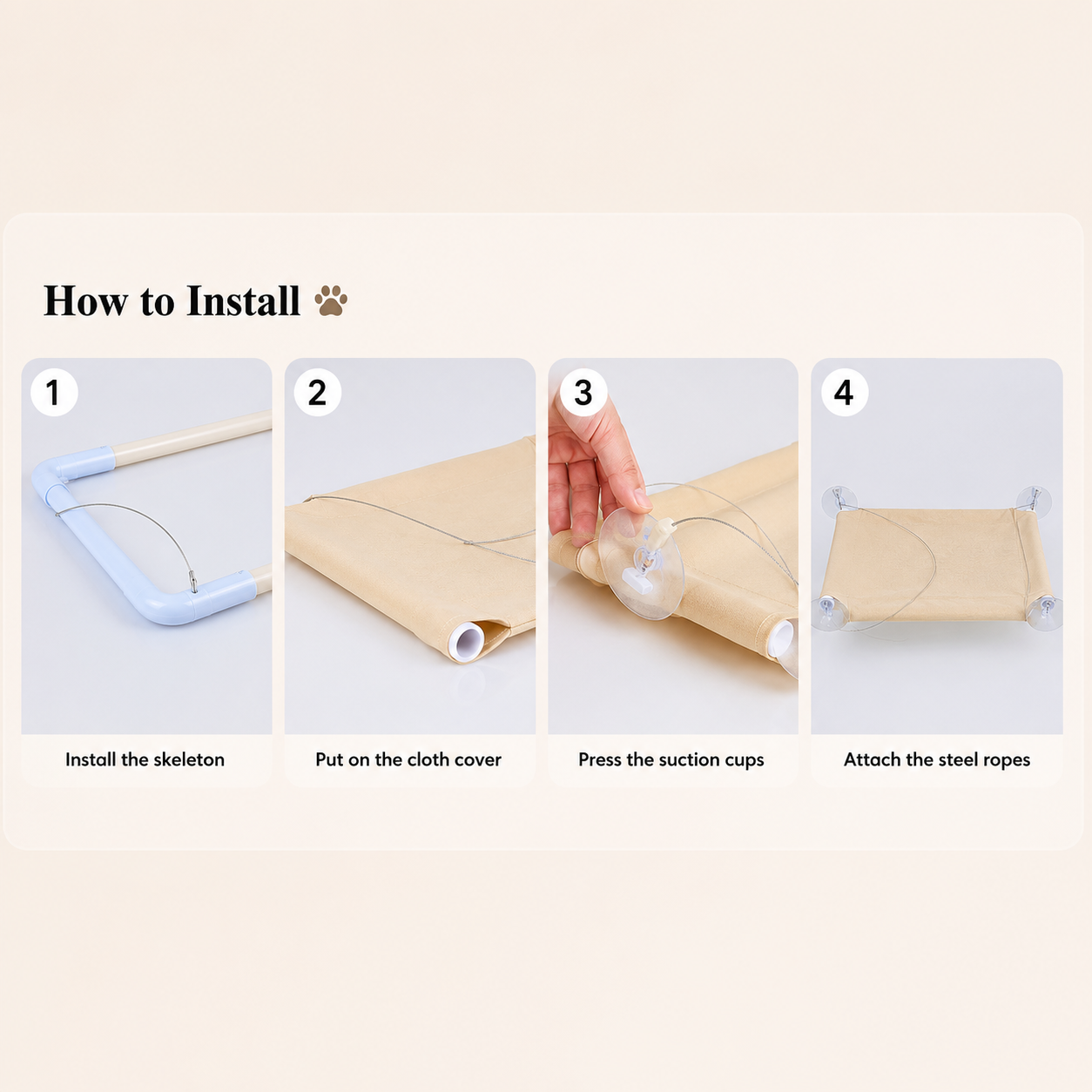 How to Install

1

Install the skeleton

2

Put on the cloth cover

3

Press the suction cups

4

Attach the steel ropes