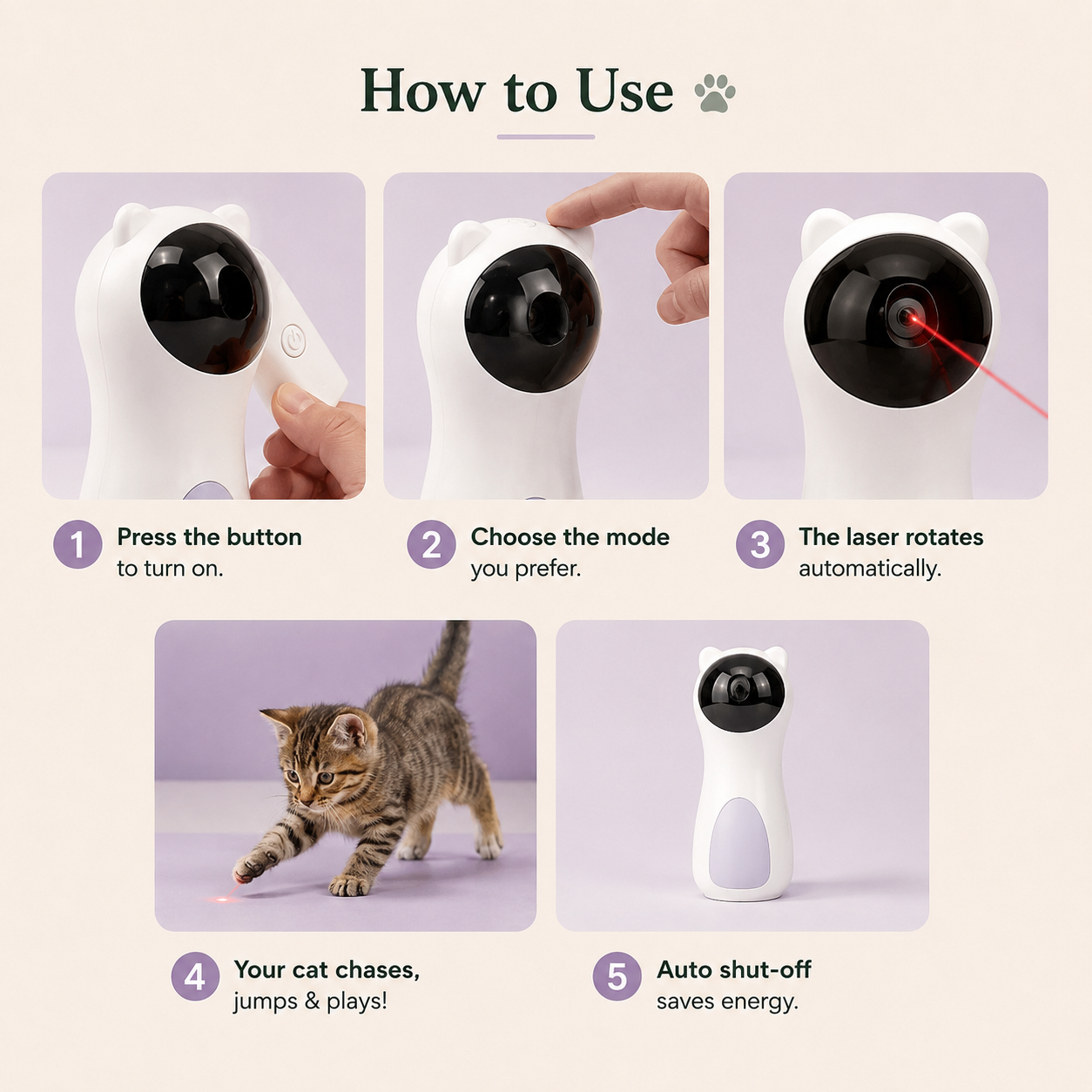 How to Use

1 Press the button
to turn on.

2 Choose the mode
you prefer.

3 The laser rotates
automatically.

4 Your cat chases,
jumps & plays!

5 Auto shut-off
saves energy.