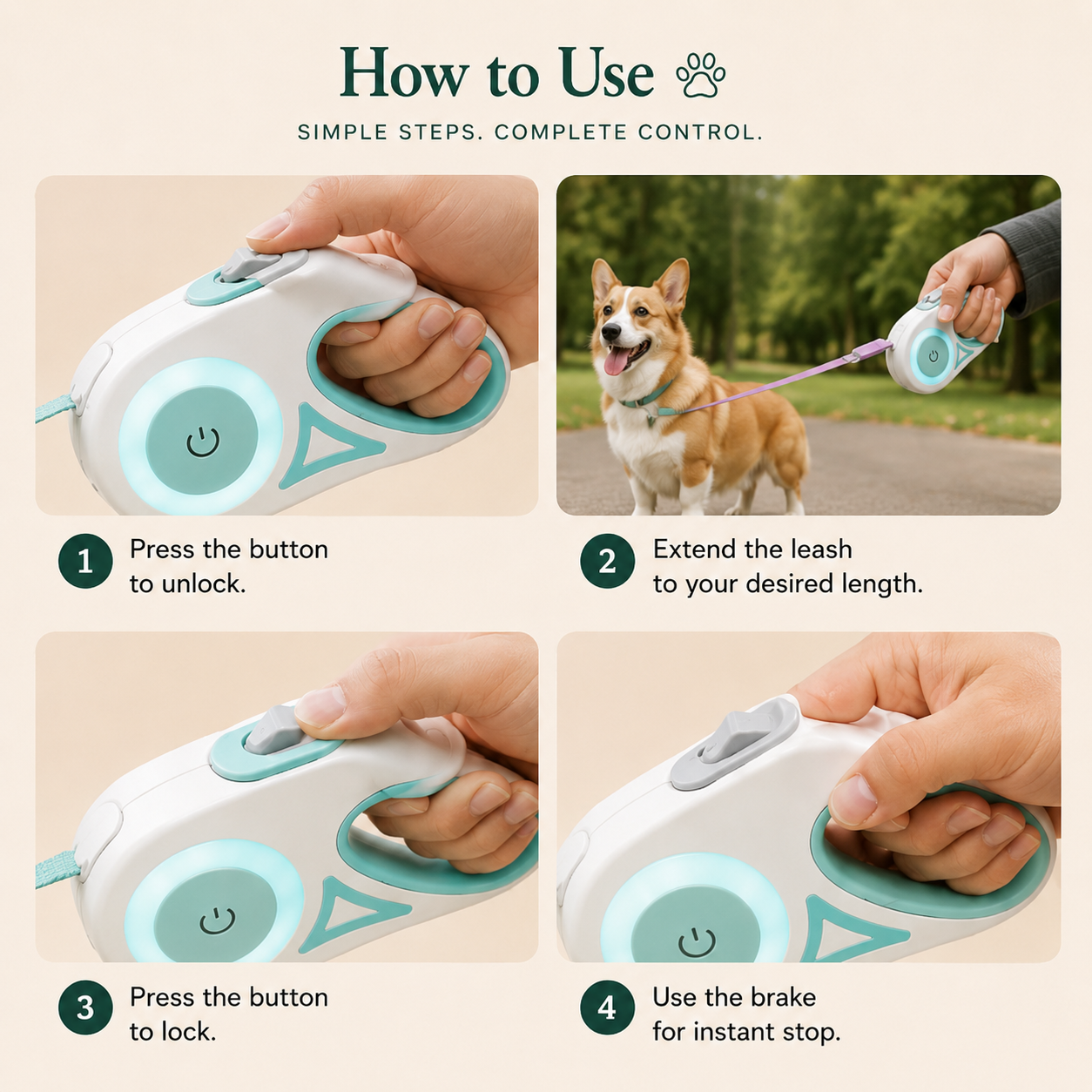 How to Use

SIMPLE STEPS. COMPLETE CONTROL.

1 Press the button to unlock.

2 Extend the leash to your desired length.

3 Press the button to lock.

4 Use the brake for instant stop.