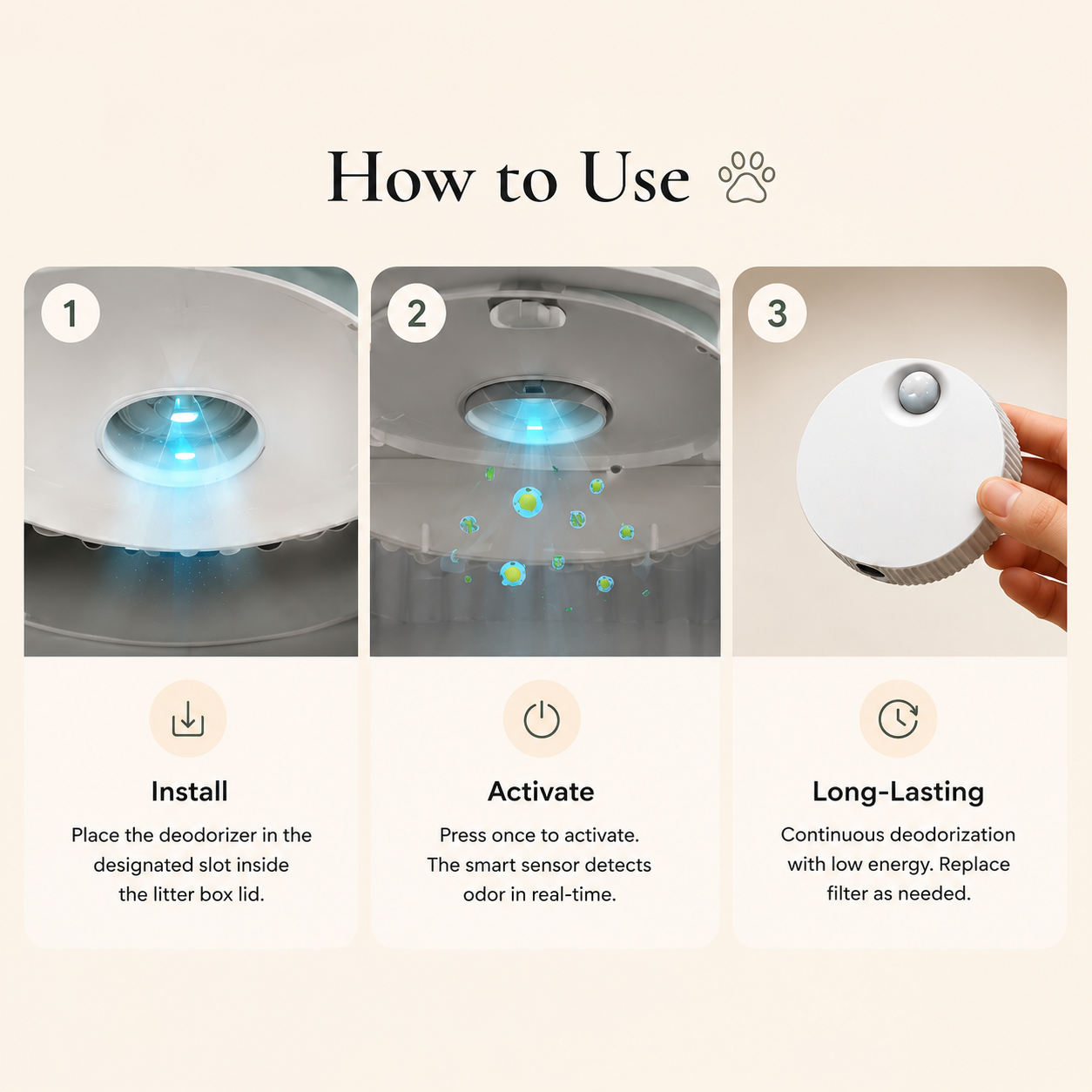 How to Use

1

Install

Place the deodorizer in the designated slot inside the litter box lid.

2

Activate

Press once to activate. The smart sensor detects odor in real-time.

3

Long-Lasting

Continuous deodorization with low energy. Replace filter as needed.